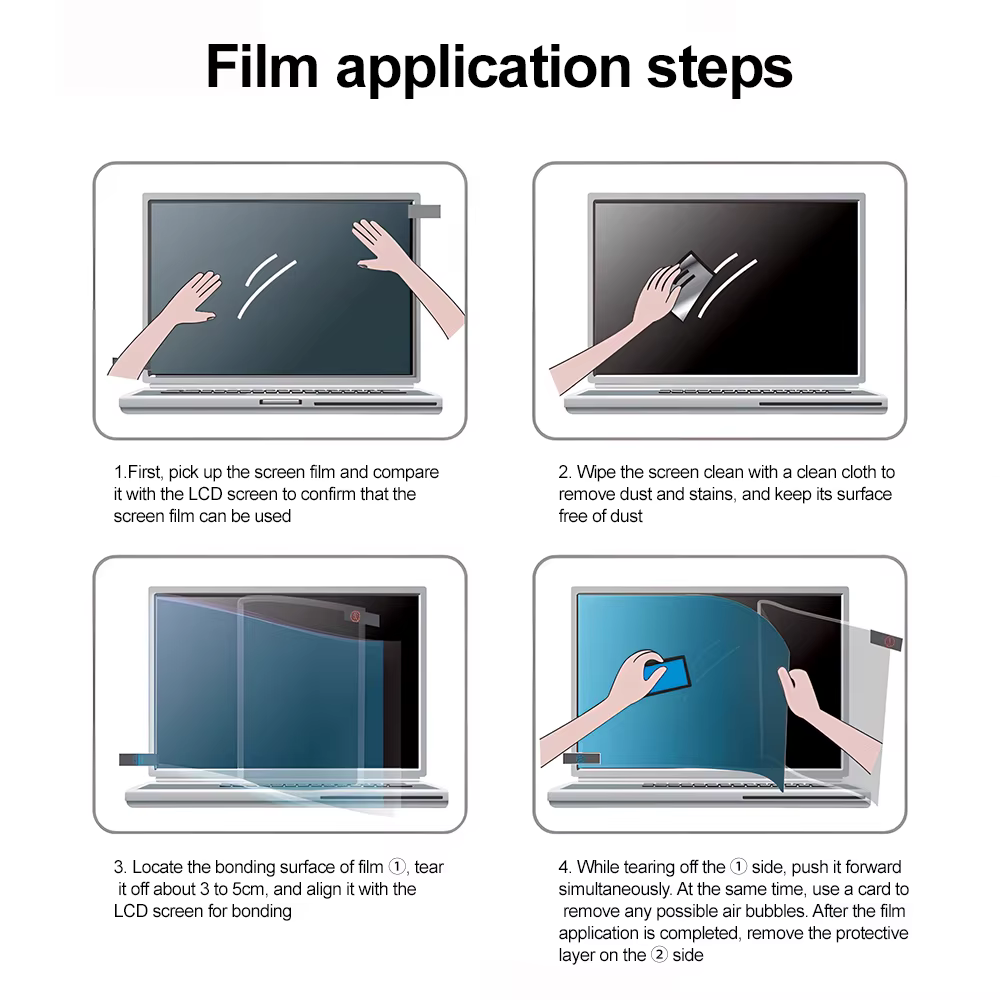 Film application steps

1.First, pick up the screen film and compare it with the LCD screen to confirm that the screen film can be used

2. Wipe the screen clean with a clean cloth to remove dust and stains, and keep its surface free of dust

3. Locate the bonding surface of film ①, tear it off about 3 to 5cm, and align it with the LCD screen for bonding

4. While tearing off the ① side, push it forward simultaneously. At the same time, use a card to remove any possible air bubbles. After the film application is completed, remove the protective layer on the ② side