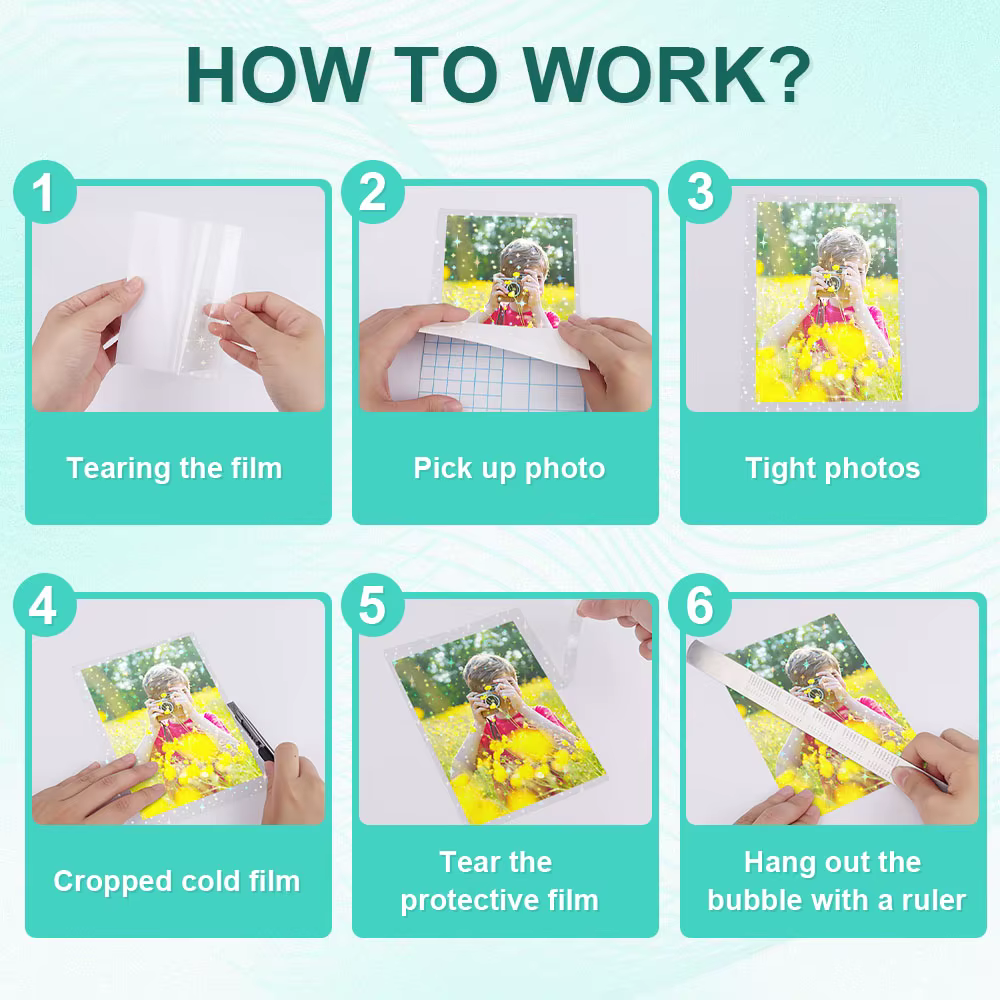 HOW TO WORK?

1
Tearing the film

2
Pick up photo

3
Tight photos

4
Cropped cold film

5
Tear the protective film

6
Hang out the bubble with a ruler