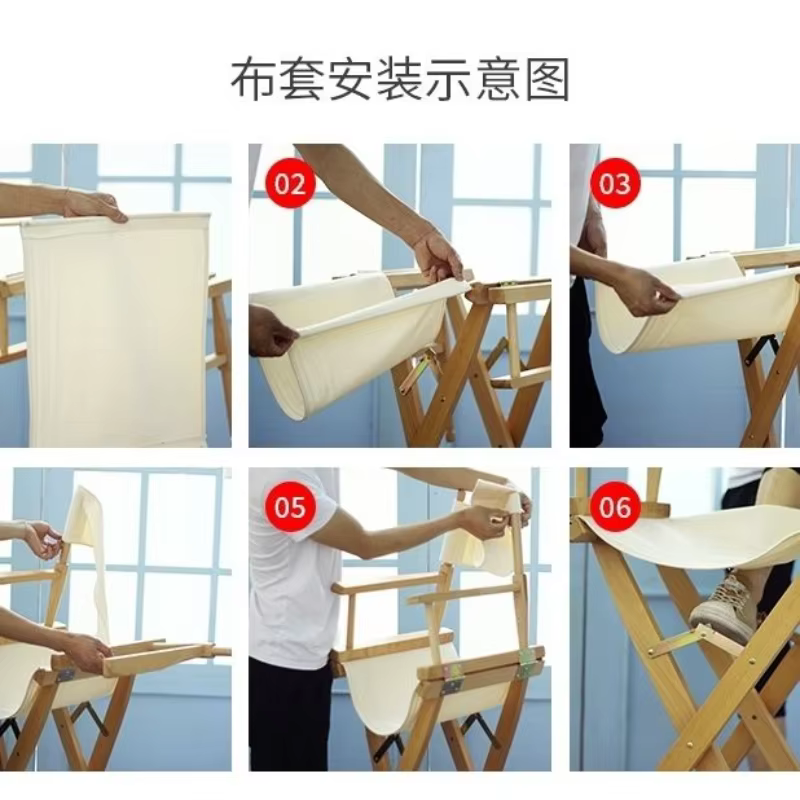 布套安装示意图

02

03

05

06