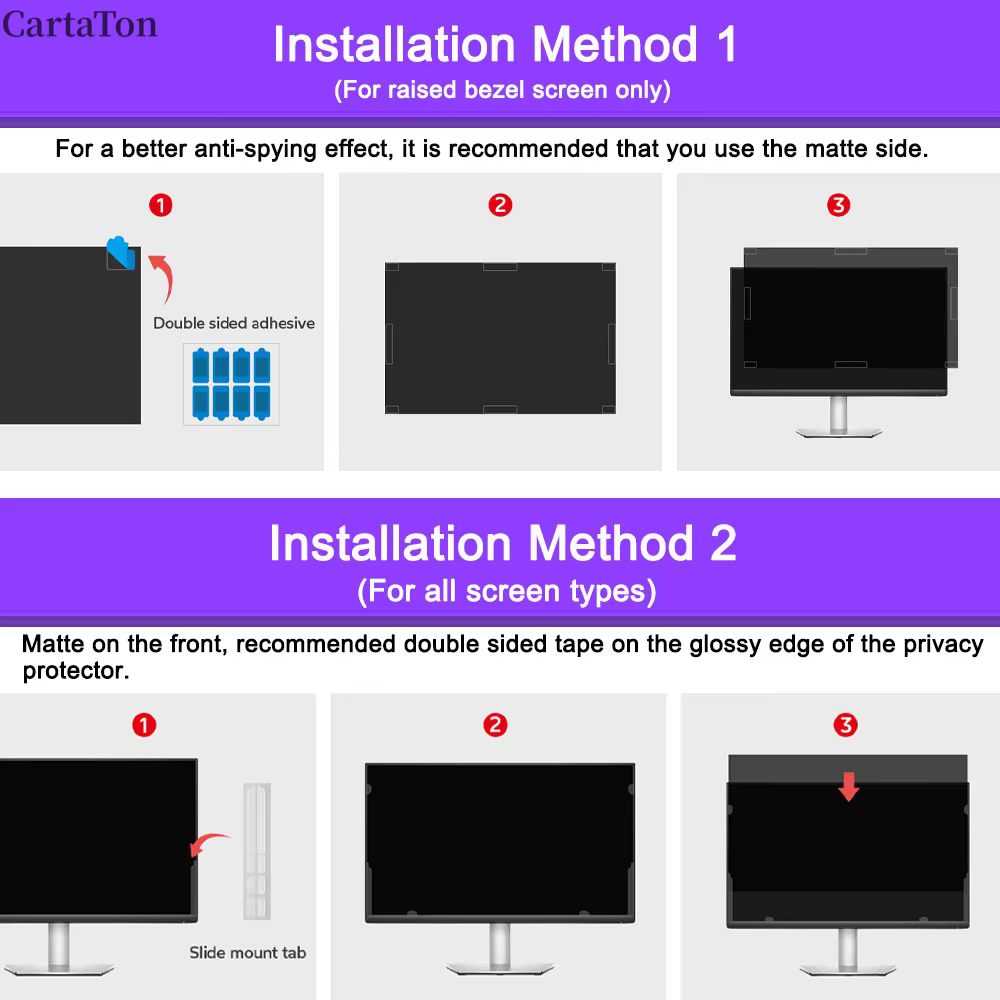 CartaTon

Installation Method 1
(For raised bezel screen only)

For a better anti-spying effect, it is recommended that you use the matte side.

1

Double sided adhesive

2

3

Installation Method 2
(For all screen types)

Matte on the front, recommended double sided tape on the glossy edge of the privacy protector.

1

Slide mount tab

2

3